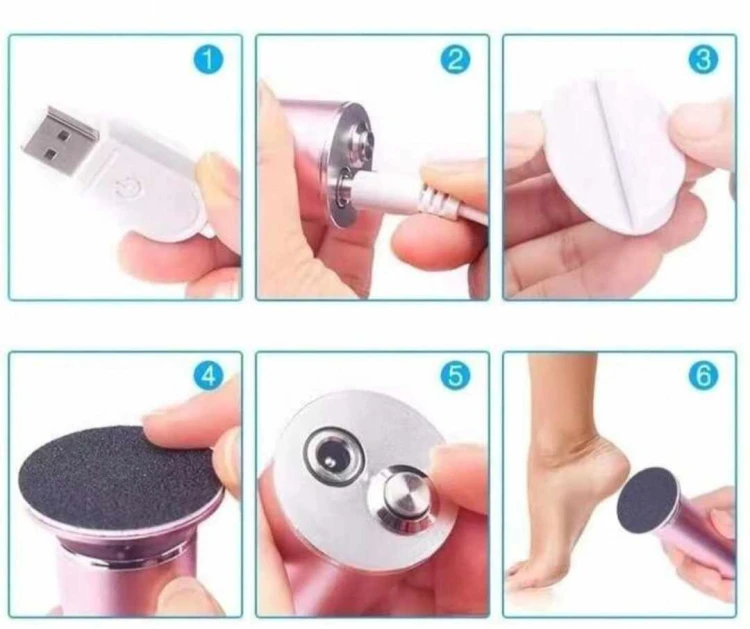 1

2

3

4

5

6